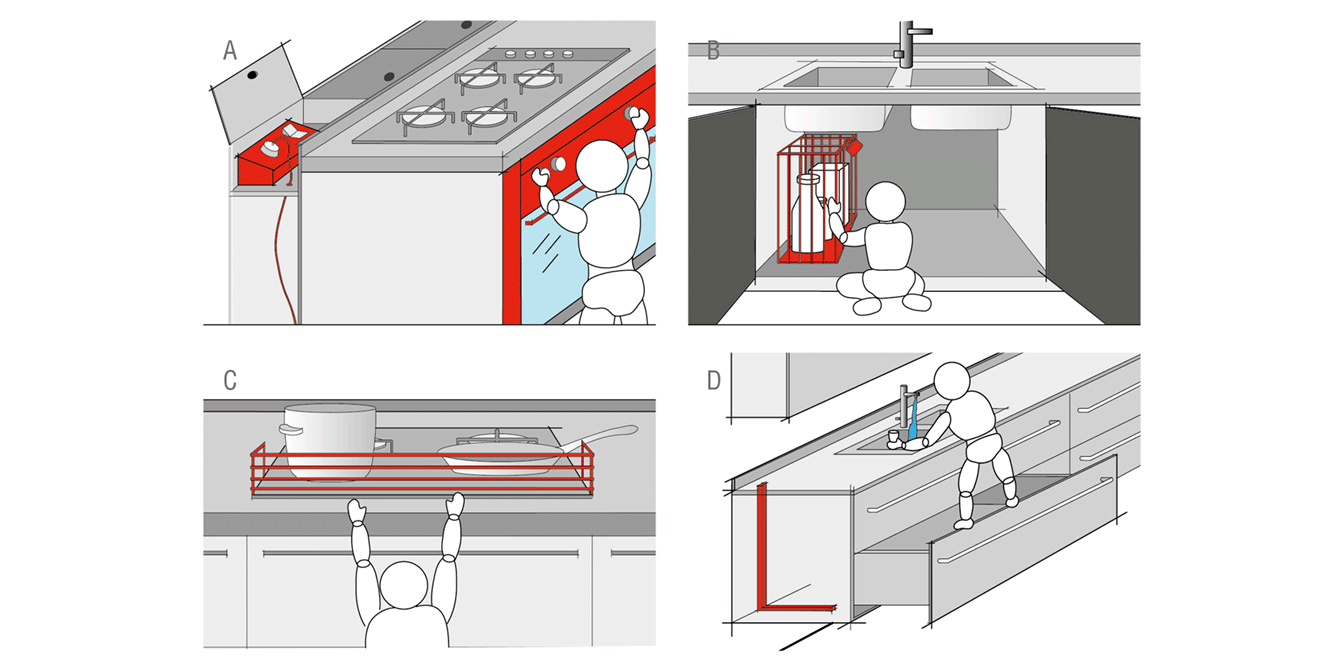 A

B

C

D