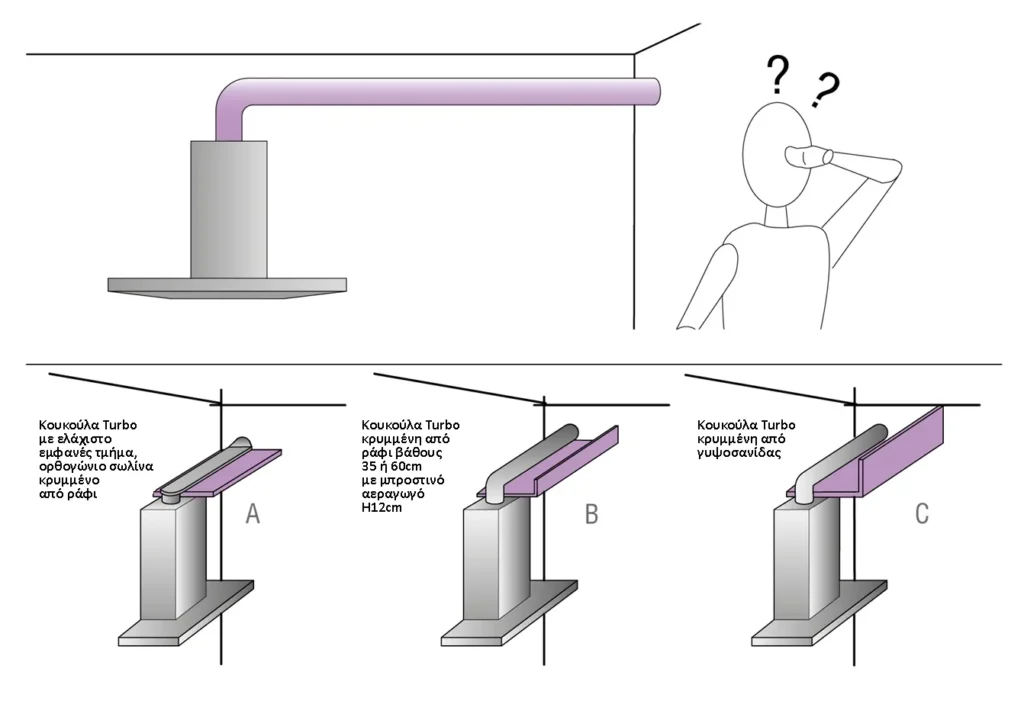 ? ?

Κουκούλα Turbo με ελάχιστο εμφανές τμήμα, ορθογώνιο σωλίνα κρυμμένο από ράφι

A

Κουκούλα Turbo κρυμμένη από ράφι βάθους 35 ή 60cm με μπροστινό αεραγωγό H12cm

B

Κουκούλα Turbo κρυμμένη από γυψοσανίδας

C