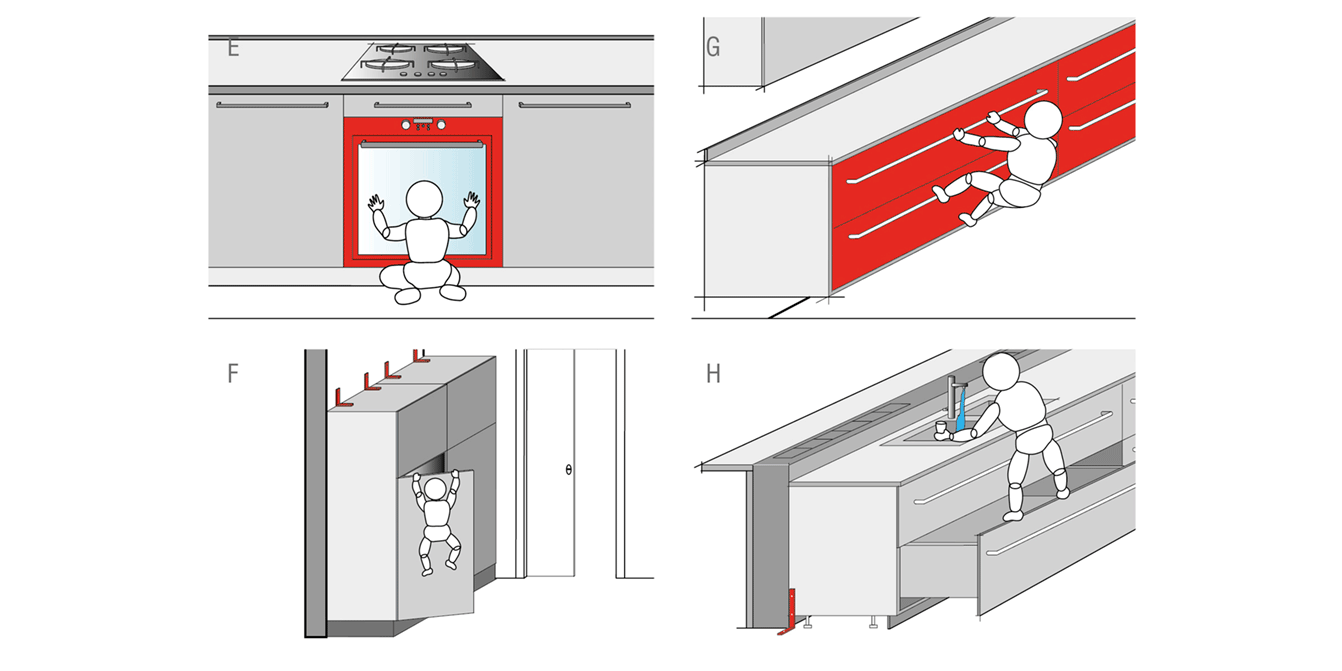 E

G

F

H