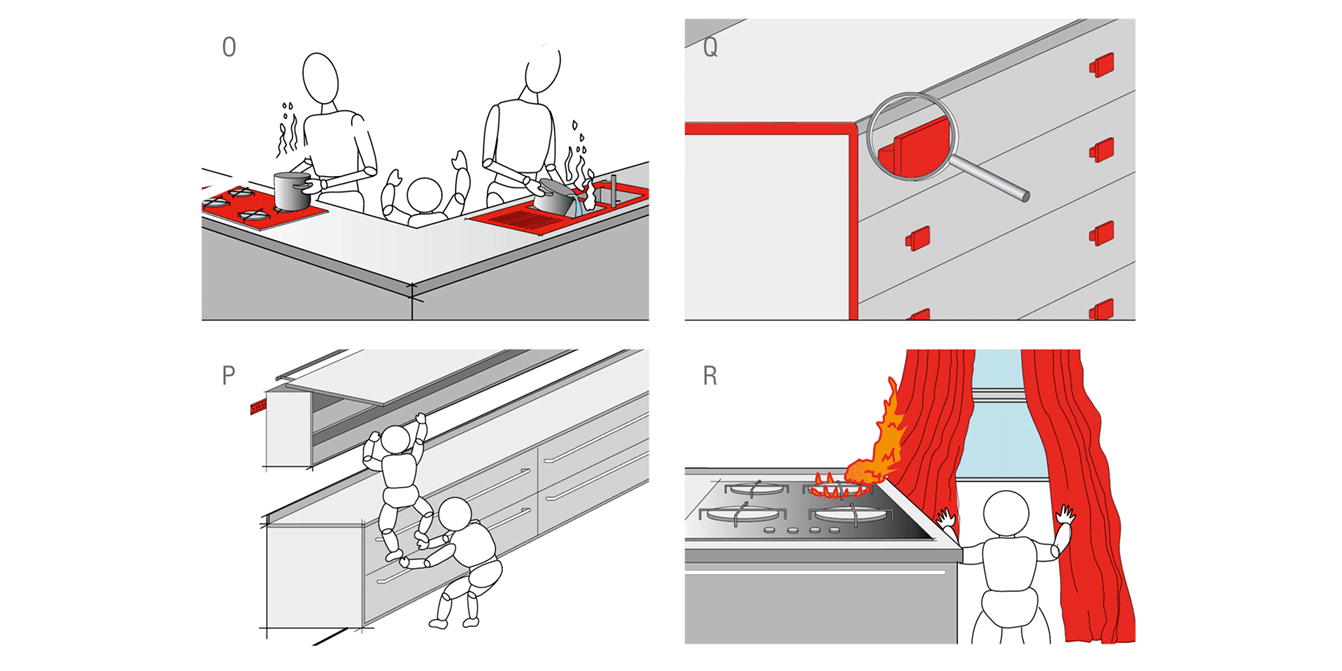 O

Q

P

R