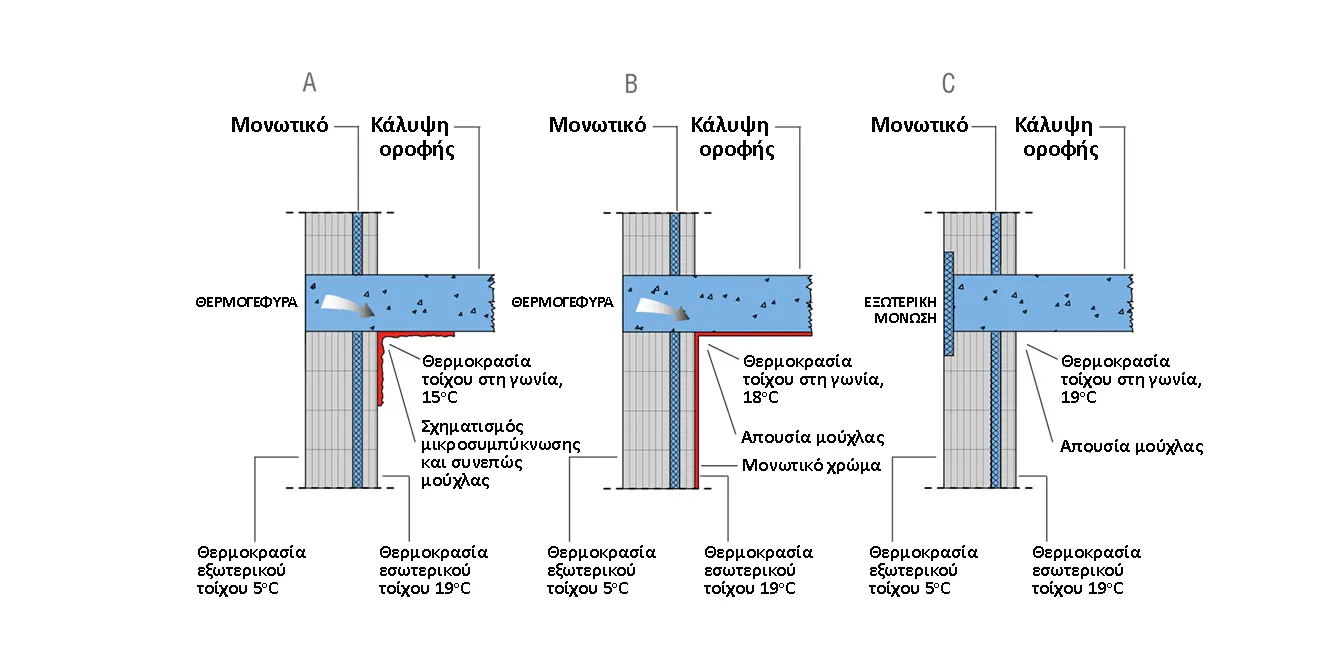 A

Μονωτικό

Κάλυψη οροφής

ΘΕΡΜΟΓΕΦΥΡΑ

Θερμοκρασία τοίχου στη γωνία, 15°C

Σχηματισμός μικροσυμπύκνωσης και συνεπώς μούχλας

Θερμοκρασία εξωτερικού τοίχου 5°C

Θερμοκρασία εσωτερικού τοίχου 19°C

B

Μονωτικό

Κάλυψη οροφής

ΘΕΡΜΟΓΕΦΥΡΑ

Θερμοκρασία τοίχου στη γωνία, 18°C

Απουσία μούχλας

Μονωτικό χρώμα

Θερμοκρασία εξωτερικού τοίχου 5°C

Θερμοκρασία εσωτερικού τοίχου 19°C

C

Μονωτικό

Κάλυψη οροφής

ΕΞΩΤΕΡΙΚΗ ΜΟΝΩΣΗ

Θερμοκρασία τοίχου στη γωνία, 19°C

Απουσία μούχλας

Θερμοκρασία εξωτερικού τοίχου 5°C

Θερμοκρασία εσωτερικού τοίχου 19°C