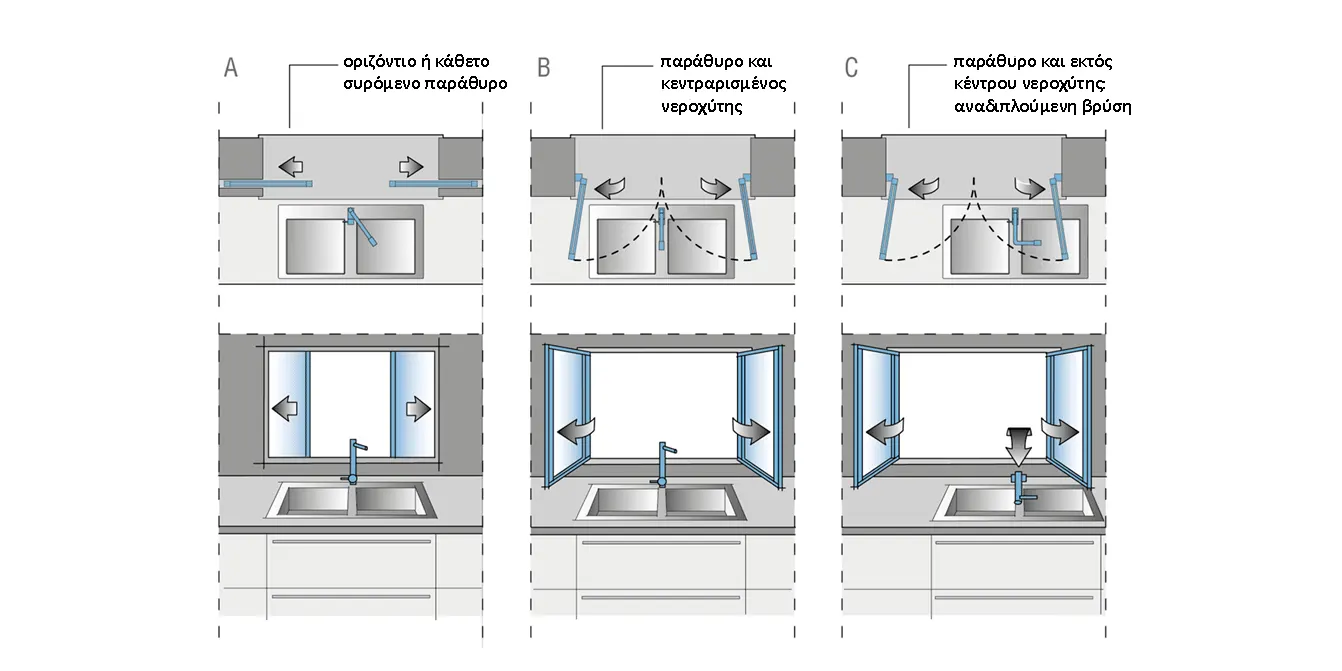 A
οριζόντιο ή κάθετο συρόμενο παράθυρο

B
παράθυρο και κεντραρισμένος νεροχύτης

C
παράθυρο και εκτός κέντρου νεροχύτης αναδιπλούμενη βρύση