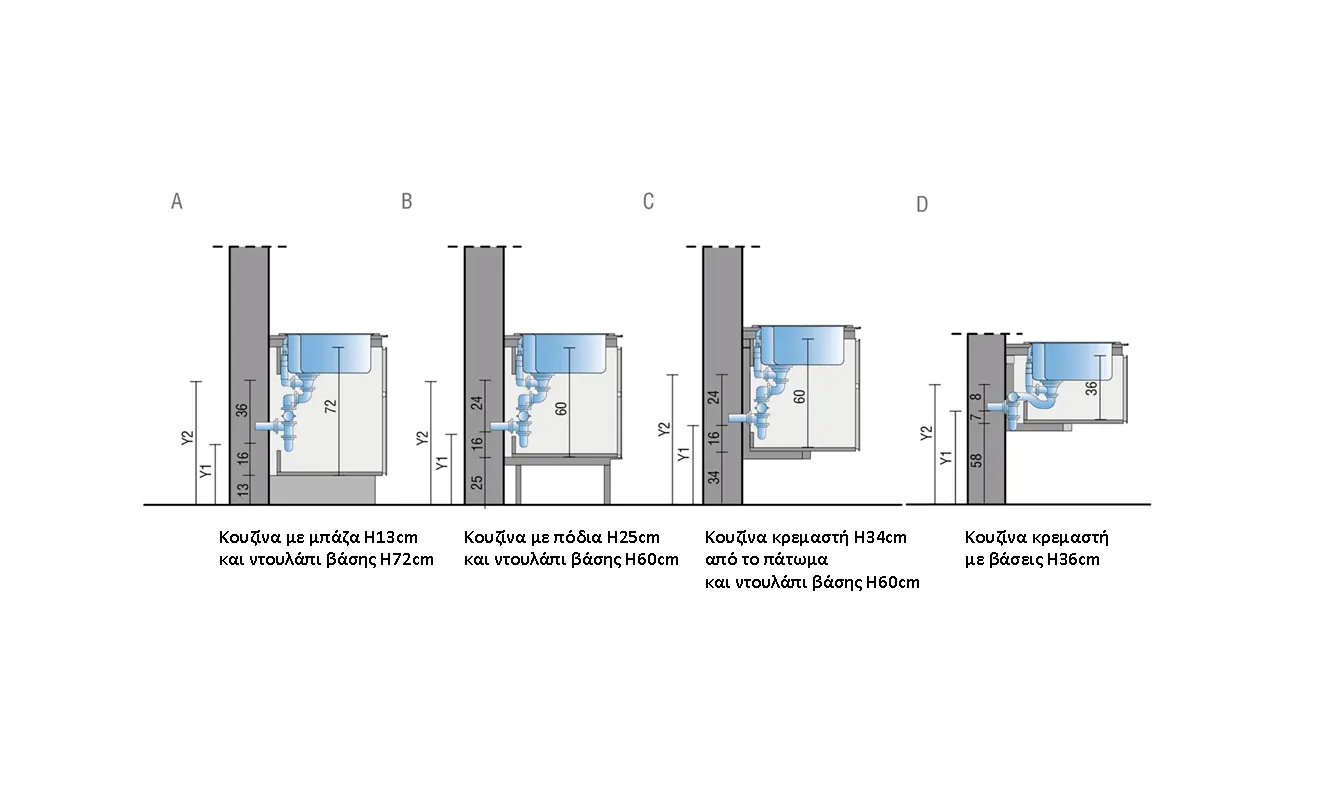 A

Y2
Y1
36
16
13
72

Κουζίνα με μπάζα H13cm
και ντουλάπι βάσης H72cm

B

Y2
Y1
24
16
25
60

Κουζίνα με πόδια H25cm
και ντουλάπι βάσης H60cm

C

Y2
Y1
24
16
34
60

Κουζίνα κρεμαστή H34cm
από το πάτωμα
και ντουλάπι βάσης H60cm

D

Y2
Y1
8
7
58
36

Κουζίνα κρεμαστή
με βάσεις H36cm