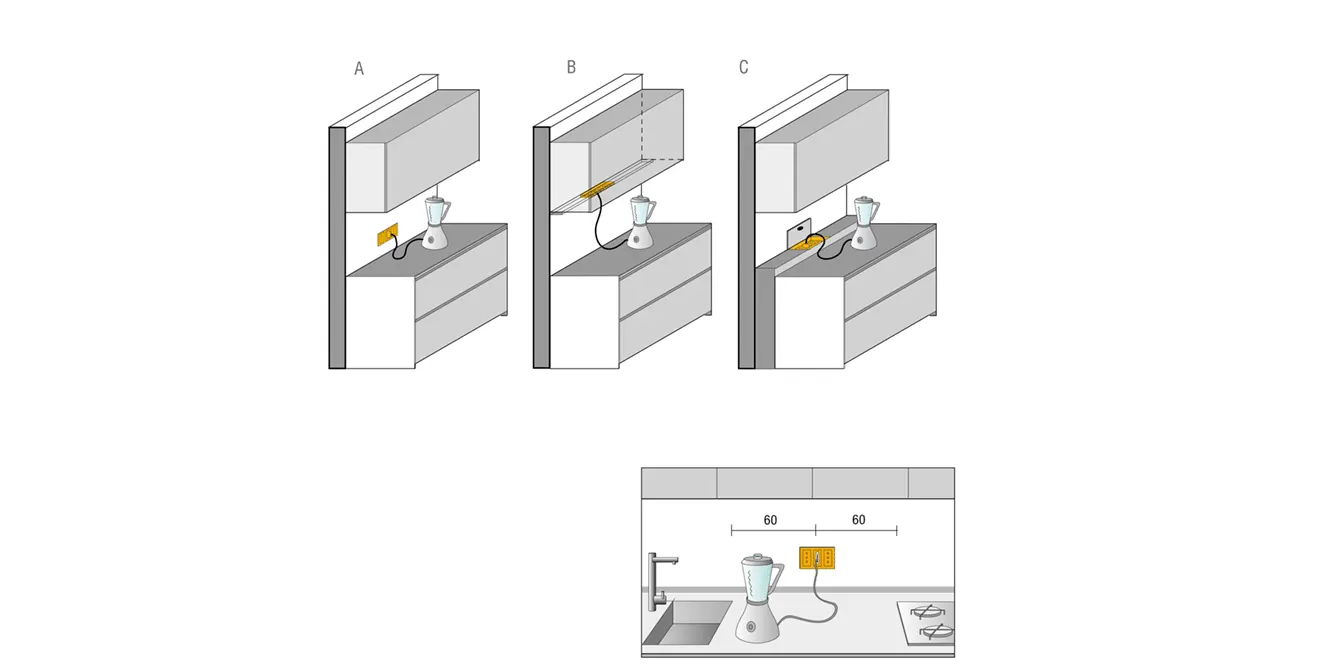 A

B

C

60

60